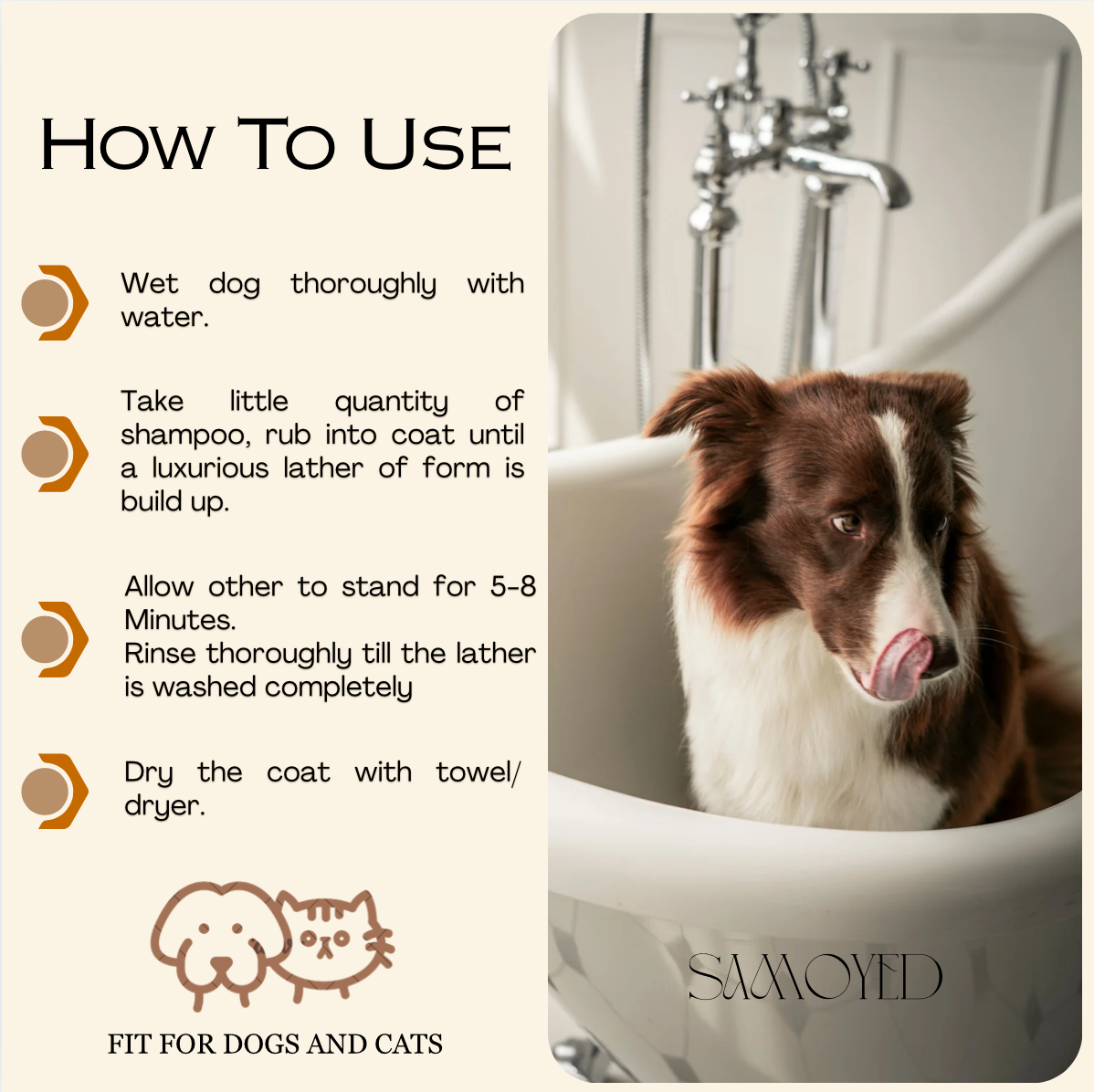 How To Use

Wet dog thoroughly with water.

Take little quantity of shampoo, rub into coat until a luxurious lather of form is build up.

Allow other to stand for 5-8 Minutes.
Rinse thoroughly till the lather is washed completely

Dry the coat with towel/ dryer.

FIT FOR DOGS AND CATS

SAMOYED